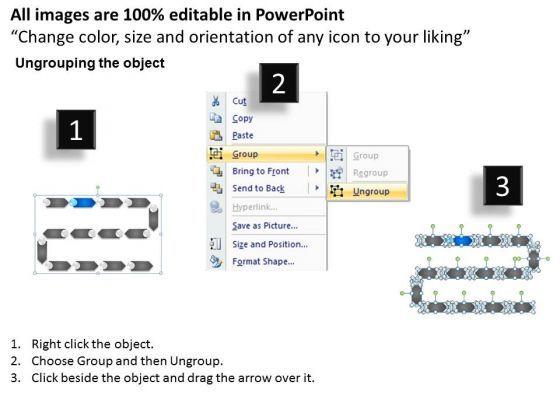 All images are 100% editable in PowerPoint
“Change color, size and orientation of any icon to your liking”

Ungrouping the object

1

2

Cut
Copy
Paste
Group
Bring to Front
Send to Back
Hyperlink...
Save as Picture...
Size and Position...
Format Shape...

Group
Regroup
Ungroup

3

1. Right click the object.
2. Choose Group and then Ungroup.
3. Click beside the object and drag the arrow over it.