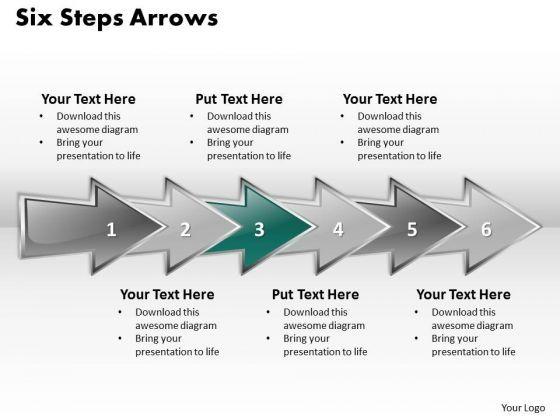 Six Steps Arrows

Your Text Here
• Download this awesome diagram
• Bring your presentation to life

Put Text Here
• Download this awesome diagram
• Bring your presentation to life

Your Text Here
• Download this awesome diagram
• Bring your presentation to life

1 2 3 4 5 6

Your Text Here
• Download this awesome diagram
• Bring your presentation to life

Put Text Here
• Download this awesome diagram
• Bring your presentation to life

Your Text Here
• Download this awesome diagram
• Bring your presentation to life

Your Logo