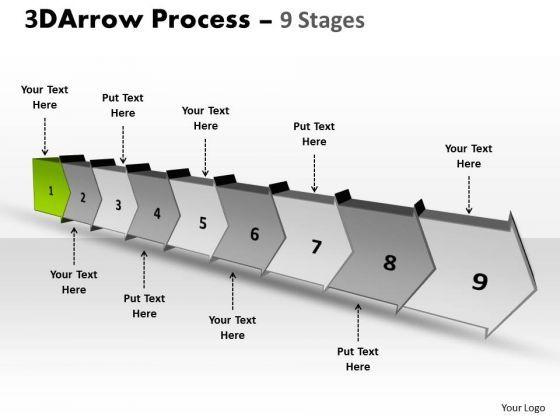 3DArrow Process – 9 Stages

Your Text Here

Put Text Here

Your Text Here

Put Text Here

Your Text Here

1

2

3

4

5

6

7

8

9

Your Text Here

Put Text Here

Your Text Here

Put Text Here

Your Logo