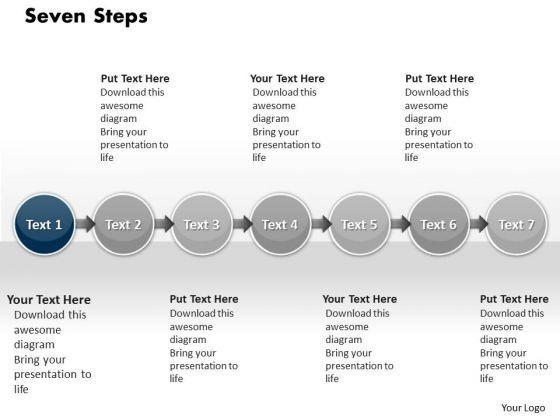 Seven Steps

Put Text Here
Download this awesome diagram
Bring your presentation to life

Your Text Here
Download this awesome diagram
Bring your presentation to life

Put Text Here
Download this awesome diagram
Bring your presentation to life

Text 1
Text 2
Text 3
Text 4
Text 5
Text 6
Text 7

Your Text Here
Download this awesome diagram
Bring your presentation to life

Put Text Here
Download this awesome diagram
Bring your presentation to life

Your Text Here
Download this awesome diagram
Bring your presentation to life

Put Text Here
Download this awesome diagram
Bring your presentation to life

Your Logo