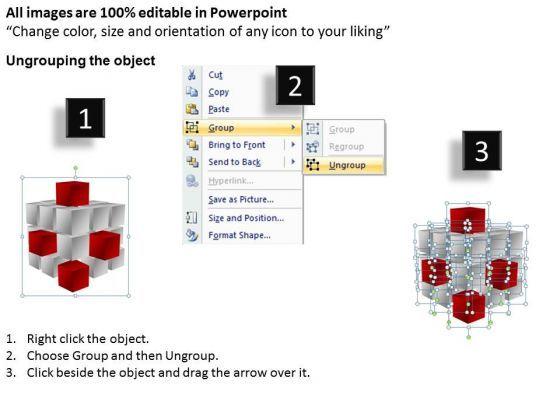 All images are 100% editable in Powerpoint
“Change color, size and orientation of any icon to your liking”

Ungrouping the object

1

2

Cut
Copy
Paste
Group
Bring to Front
Send to Back
Hyperlink...
Save as Picture...
Size and Position...
Format Shape...

Group
Regroup
Ungroup

3

1. Right click the object.
2. Choose Group and then Ungroup.
3. Click beside the object and drag the arrow over it.