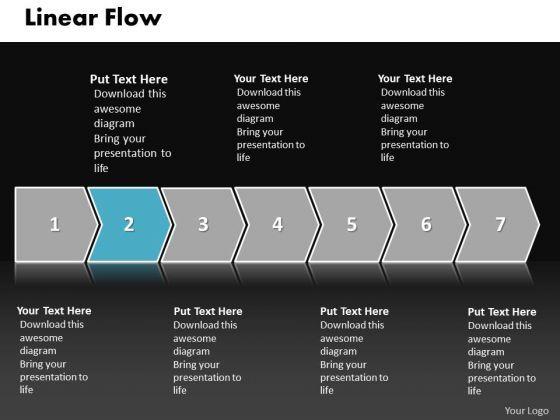 Linear Flow

Put Text Here
Download this awesome diagram
Bring your presentation to life

Your Text Here
Download this awesome diagram
Bring your presentation to life

Your Text Here
Download this awesome diagram
Bring your presentation to life

1 2 3 4 5 6 7

Your Text Here
Download this awesome diagram
Bring your presentation to life

Put Text Here
Download this awesome diagram
Bring your presentation to life

Put Text Here
Download this awesome diagram
Bring your presentation to life

Put Text Here
Download this awesome diagram
Bring your presentation to life

Your Logo