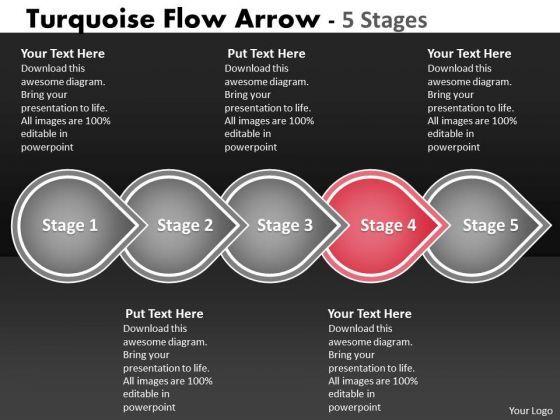 Turquoise Flow Arrow - 5 Stages

Your Text Here
Download this awesome diagram. Bring your presentation to life. All images are 100% editable in powerpoint

Put Text Here
Download this awesome diagram. Bring your presentation to life. All images are 100% editable in powerpoint

Your Text Here
Download this awesome diagram. Bring your presentation to life. All images are 100% editable in powerpoint

Stage 1

Stage 2

Stage 3

Stage 4

Stage 5

Put Text Here
Download this awesome diagram. Bring your presentation to life. All images are 100% editable in powerpoint

Your Text Here
Download this awesome diagram. Bring your presentation to life. All images are 100% editable in powerpoint

Your Logo