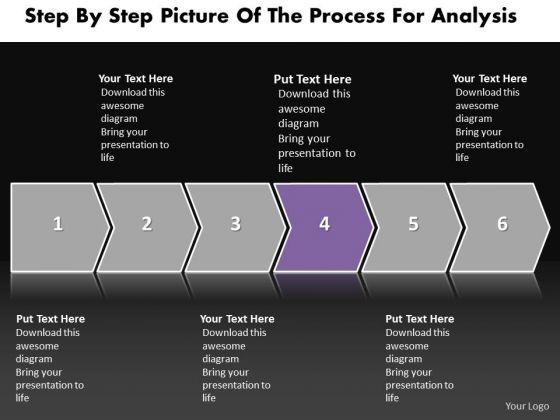 Step By Step Picture Of The Process For Analysis

Your Text Here
Download this awesome diagram
Bring your presentation to life

Put Text Here
Download this awesome diagram
Bring your presentation to life

Your Text Here
Download this awesome diagram
Bring your presentation to life

1

2

3

4

5

6

Put Text Here
Download this awesome diagram
Bring your presentation to life

Your Text Here
Download this awesome diagram
Bring your presentation to life

Put Text Here
Download this awesome diagram
Bring your presentation to life

Your Logo