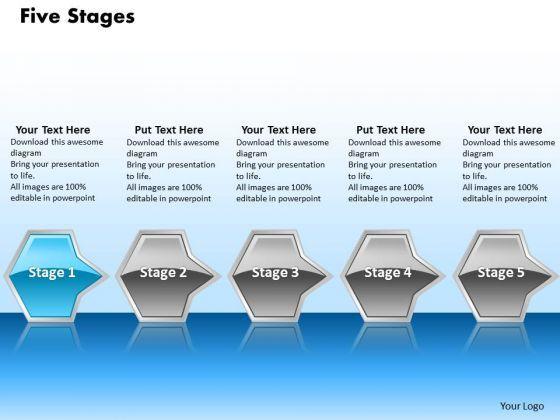 Five Stages

Your Text Here
Download this awesome diagram
Bring your presentation to life.
All images are 100% editable in powerpoint

Put Text Here
Download this awesome diagram
Bring your presentation to life.
All images are 100% editable in powerpoint

Your Text Here
Download this awesome diagram
Bring your presentation to life.
All images are 100% editable in powerpoint

Put Text Here
Download this awesome diagram
Bring your presentation to life.
All images are 100% editable in powerpoint

Your Text Here
Download this awesome diagram
Bring your presentation to life.
All images are 100% editable in powerpoint

Stage 1

Stage 2

Stage 3

Stage 4

Stage 5

Your Logo