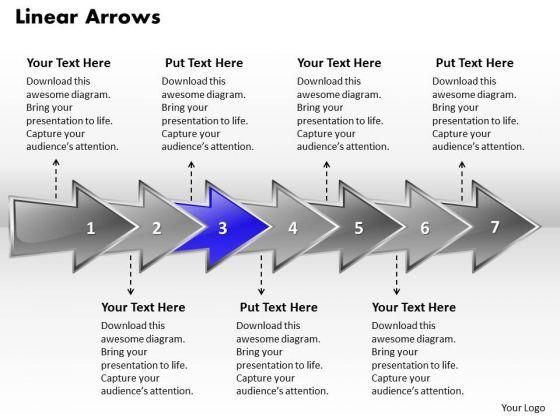 Linear Arrows

Your Text Here
Download this awesome diagram. Bring your presentation to life. Capture your audience's attention.

Put Text Here
Download this awesome diagram. Bring your presentation to life. Capture your audience's attention.

Your Text Here
Download this awesome diagram. Bring your presentation to life. Capture your audience's attention.

Put Text Here
Download this awesome diagram. Bring your presentation to life. Capture your audience's attention.

1 2 3 4 5 6 7

Your Text Here
Download this awesome diagram. Bring your presentation to life. Capture your audience's attention.

Put Text Here
Download this awesome diagram. Bring your presentation to life. Capture your audience's attention.

Your Text Here
Download this awesome diagram. Bring your presentation to life. Capture your audience's attention.

Your Logo