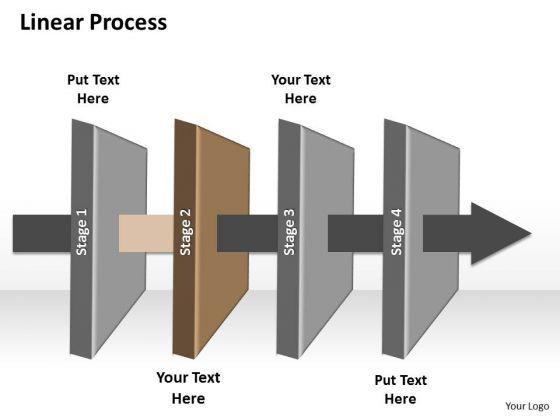 Linear Process

Put Text Here

Your Text Here

Stage 1

Stage 2

Stage 3

Stage 4

Your Text Here

Put Text Here

Your Logo