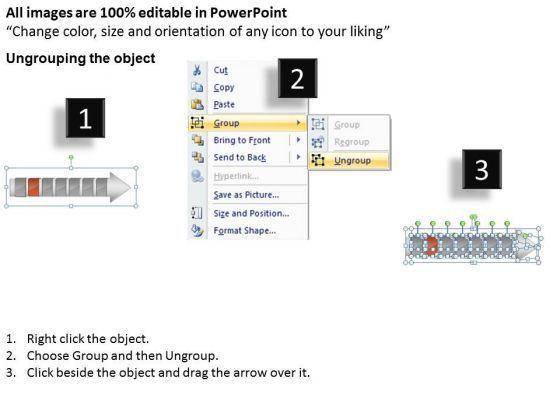 All images are 100% editable in PowerPoint
“Change color, size and orientation of any icon to your liking”

Ungrouping the object

1

2

Cut
Copy
Paste
Group
Bring to Front
Send to Back
Hyperlink...
Save as Picture...
Size and Position...
Format Shape...

Group
Regroup
Ungroup

3

1. Right click the object.
2. Choose Group and then Ungroup.
3. Click beside the object and drag the arrow over it.