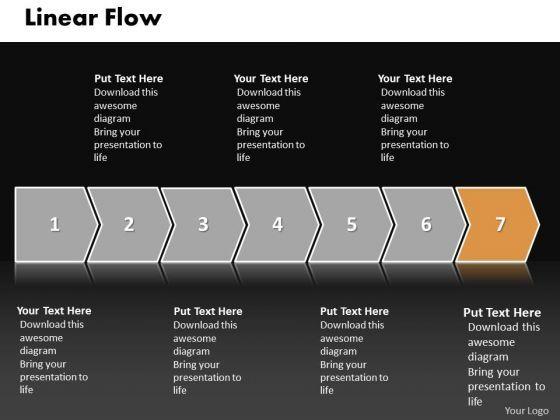 Linear Flow

Put Text Here
Download this awesome diagram
Bring your presentation to life

Your Text Here
Download this awesome diagram
Bring your presentation to life

Your Text Here
Download this awesome diagram
Bring your presentation to life

1 2 3 4 5 6 7

Your Text Here
Download this awesome diagram
Bring your presentation to life

Put Text Here
Download this awesome diagram
Bring your presentation to life

Put Text Here
Download this awesome diagram
Bring your presentation to life

Put Text Here
Download this awesome diagram
Bring your presentation to life

Your Logo