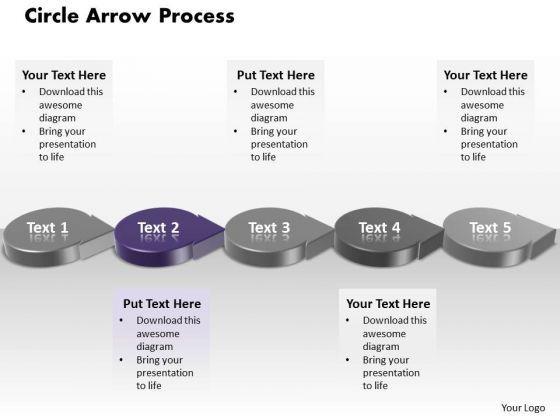 Circle Arrow Process

Your Text Here
• Download this awesome diagram
• Bring your presentation to life

Put Text Here
• Download this awesome diagram
• Bring your presentation to life

Your Text Here
• Download this awesome diagram
• Bring your presentation to life

Text 1

Text 2

Text 3

Text 4

Text 5

Put Text Here
• Download this awesome diagram
• Bring your presentation to life

Your Text Here
• Download this awesome diagram
• Bring your presentation to life

Your Logo