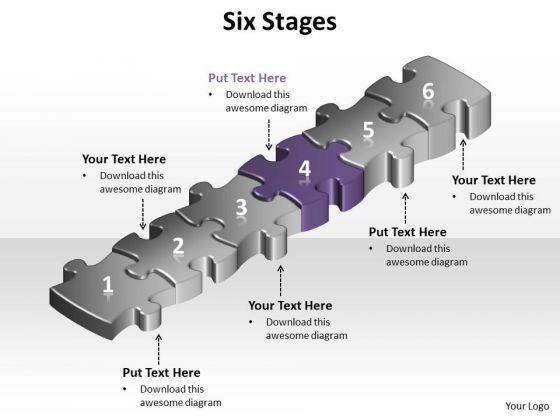 Six Stages

Put Text Here
• Download this awesome diagram

Your Text Here
• Download this awesome diagram

6
5
4
3
2
1

Your Text Here
• Download this awesome diagram

Put Text Here
• Download this awesome diagram

Your Text Here
• Download this awesome diagram

Put Text Here
• Download this awesome diagram

Your Logo