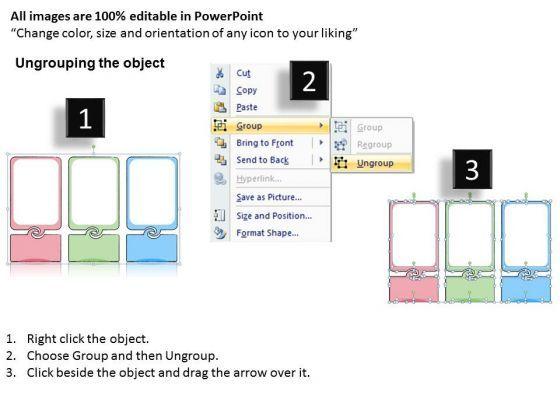 All images are 100% editable in PowerPoint
"Change color, size and orientation of any icon to your liking"

Ungrouping the object

1

2

Cut
Copy
Paste
Group
Bring to Front
Send to Back
Hyperlink...
Save as Picture...
Size and Position...
Format Shape...

Group
Regroup
Ungroup

3

1. Right click the object.
2. Choose Group and then Ungroup.
3. Click beside the object and drag the arrow over it.