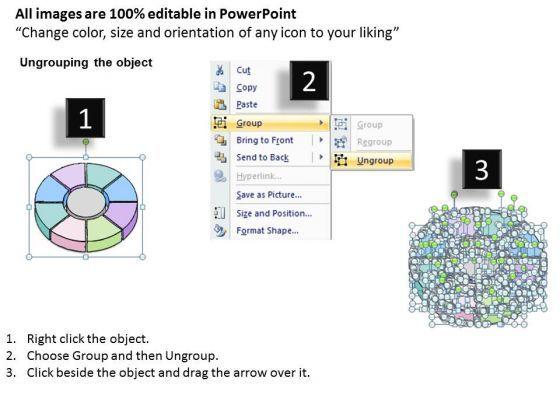 All images are 100% editable in PowerPoint
“Change color, size and orientation of any icon to your liking”

Ungrouping the object

1

2

Cut
Copy
Paste
Group
Bring to Front
Send to Back
Hyperlink...
Save as Picture...
Size and Position...
Format Shape...

Group
Regroup
Ungroup

3

1. Right click the object.
2. Choose Group and then Ungroup.
3. Click beside the object and drag the arrow over it.