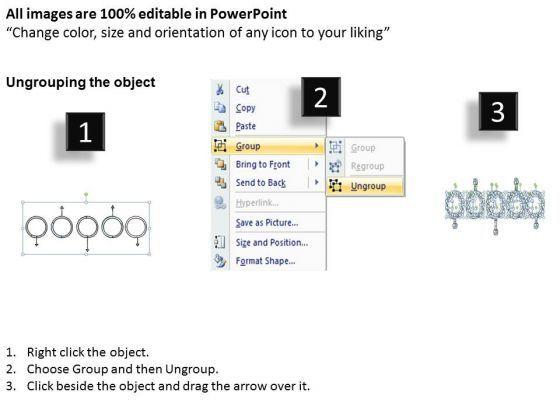 All images are 100% editable in PowerPoint
“Change color, size and orientation of any icon to your liking”

Ungrouping the object

1

2

3

Cut
Copy
Paste
Group
Bring to Front
Send to Back
Hyperlink...
Save as Picture...
Size and Position...
Format Shape...

Group
Regroup
Ungroup

1. Right click the object.
2. Choose Group and then Ungroup.
3. Click beside the object and drag the arrow over it.