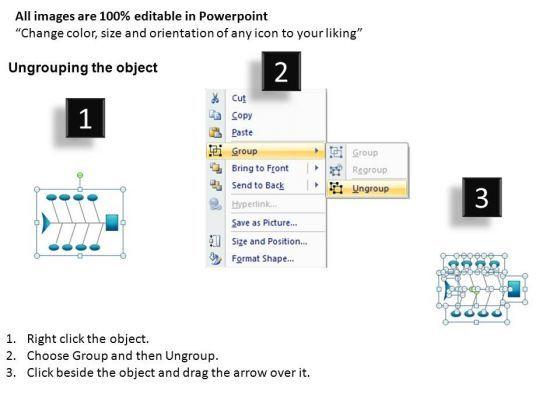 All images are 100% editable in Powerpoint
"Change color, size and orientation of any icon to your liking"

Ungrouping the object

1

2

Cut
Copy
Paste
Group
Bring to Front
Send to Back
Hyperlink...
Save as Picture...
Size and Position...
Format Shape...

Group
Regroup
Ungroup

3

1. Right click the object.
2. Choose Group and then Ungroup.
3. Click beside the object and drag the arrow over it.