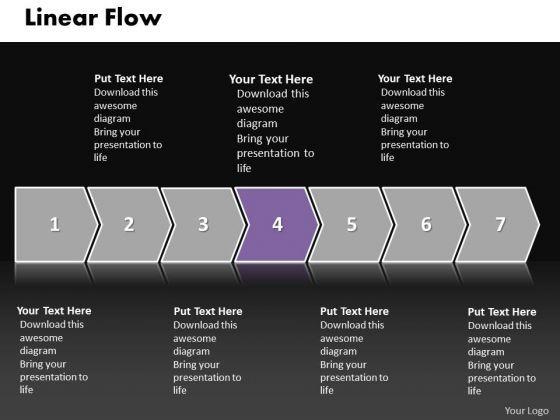 Linear Flow

Put Text Here
Download this awesome diagram
Bring your presentation to life

Your Text Here
Download this awesome diagram
Bring your presentation to life

Your Text Here
Download this awesome diagram
Bring your presentation to life

1 2 3 4 5 6 7

Your Text Here
Download this awesome diagram
Bring your presentation to life

Put Text Here
Download this awesome diagram
Bring your presentation to life

Put Text Here
Download this awesome diagram
Bring your presentation to life

Put Text Here
Download this awesome diagram
Bring your presentation to life

Your Logo