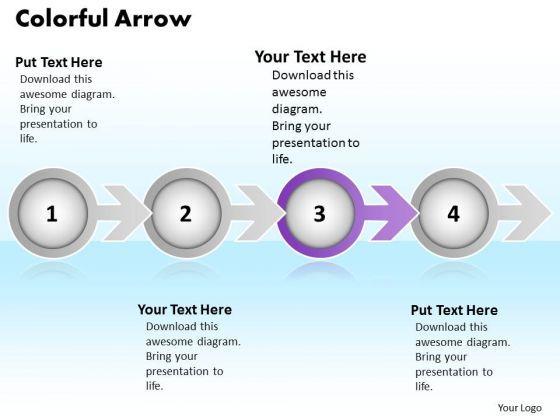 Colorful Arrow

Put Text Here
Download this awesome diagram. Bring your presentation to life.

Your Text Here
Download this awesome diagram. Bring your presentation to life.

1

2

3

4

Your Text Here
Download this awesome diagram. Bring your presentation to life.

Put Text Here
Download this awesome diagram. Bring your presentation to life.

Your Logo