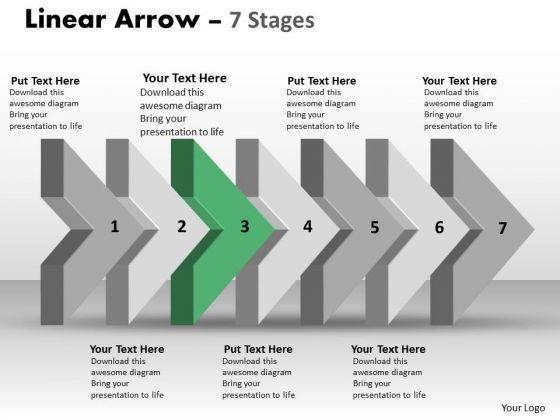 Linear Arrow – 7 Stages

Put Text Here
Download this awesome diagram Bring your presentation to life

Your Text Here
Download this awesome diagram Bring your presentation to life

Put Text Here
Download this awesome diagram Bring your presentation to life

Your Text Here
Download this awesome diagram Bring your presentation to life

1 2 3 4 5 6 7

Your Text Here
Download this awesome diagram Bring your presentation to life

Put Text Here
Download this awesome diagram Bring your presentation to life

Your Text Here
Download this awesome diagram Bring your presentation to life

Your Logo