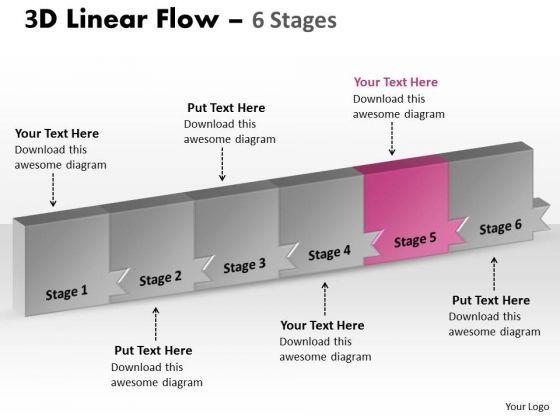 3D Linear Flow – 6 Stages

Your Text Here
Download this awesome diagram

Put Text Here
Download this awesome diagram

Your Text Here
Download this awesome diagram

Stage 1

Stage 2

Stage 3

Stage 4

Stage 5

Stage 6

Put Text Here
Download this awesome diagram

Your Text Here
Download this awesome diagram

Put Text Here
Download this awesome diagram

Your Logo