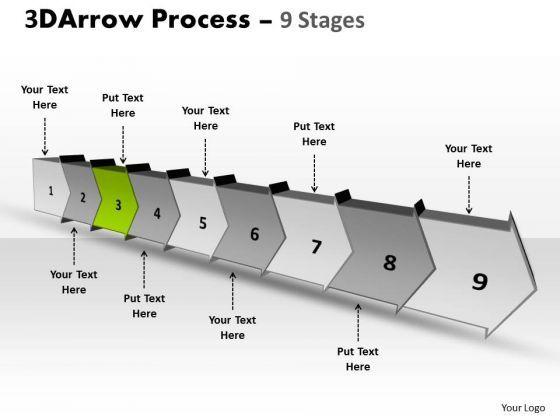 3DArrow Process – 9 Stages

Your Text Here

Put Text Here

Your Text Here

Put Text Here

Your Text Here

1
2
3
4
5
6
7
8
9

Your Text Here

Put Text Here

Your Text Here

Put Text Here

Your Logo