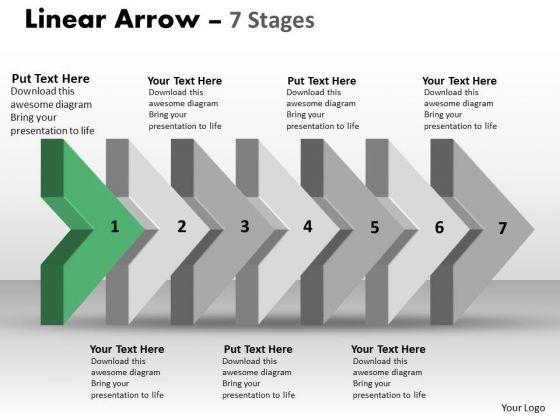 Linear Arrow – 7 Stages

Put Text Here
Download this awesome diagram Bring your presentation to life

Your Text Here
Download this awesome diagram Bring your presentation to life

Put Text Here
Download this awesome diagram Bring your presentation to life

Your Text Here
Download this awesome diagram Bring your presentation to life

1 2 3 4 5 6 7

Your Text Here
Download this awesome diagram Bring your presentation to life

Put Text Here
Download this awesome diagram Bring your presentation to life

Your Text Here
Download this awesome diagram Bring your presentation to life

Your Logo