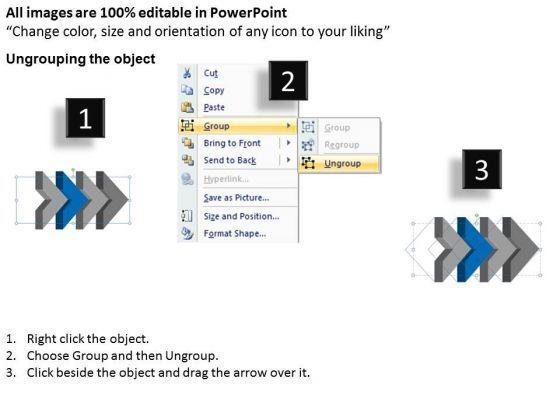 All images are 100% editable in PowerPoint
“Change color, size and orientation of any icon to your liking”

Ungrouping the object

1

Cut
Copy
Paste
Group
Bring to Front
Send to Back
Hyperlink...
Save as Picture...
Size and Position...
Format Shape...

2

Group
Regroup
Ungroup

3

1. Right click the object.
2. Choose Group and then Ungroup.
3. Click beside the object and drag the arrow over it.