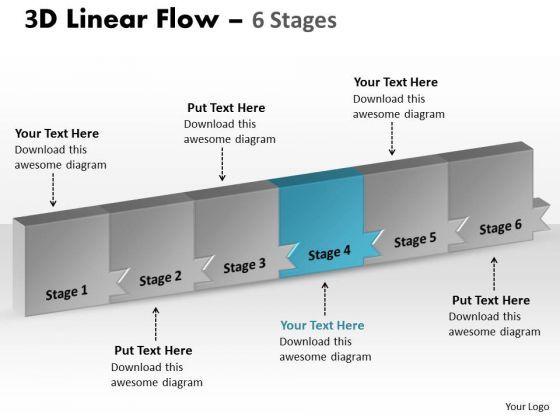 3D Linear Flow – 6 Stages

Your Text Here
Download this awesome diagram

Put Text Here
Download this awesome diagram

Your Text Here
Download this awesome diagram

Stage 1

Stage 2

Stage 3

Stage 4

Stage 5

Stage 6

Put Text Here
Download this awesome diagram

Your Text Here
Download this awesome diagram

Put Text Here
Download this awesome diagram

Your Logo