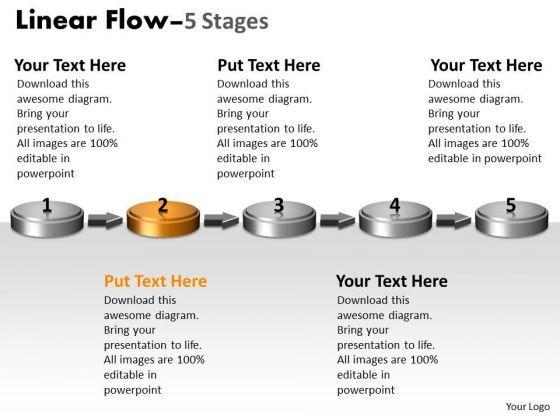 Linear Flow–5 Stages

Your Text Here
Download this awesome diagram. Bring your presentation to life. All images are 100% editable in powerpoint

Put Text Here
Download this awesome diagram. Bring your presentation to life. All images are 100% editable in powerpoint

Your Text Here
Download this awesome diagram. Bring your presentation to life. All images are 100% editable in powerpoint

1
2
3
4
5

Put Text Here
Download this awesome diagram. Bring your presentation to life. All images are 100% editable in powerpoint

Your Text Here
Download this awesome diagram. Bring your presentation to life. All images are 100% editable in powerpoint

Your Logo