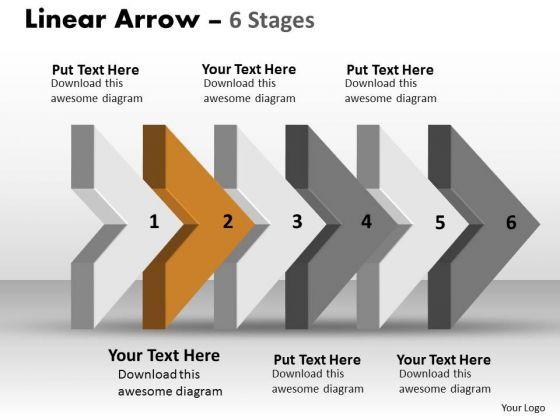 Linear Arrow – 6 Stages

Put Text Here
Download this awesome diagram

Your Text Here
Download this awesome diagram

Put Text Here
Download this awesome diagram

1 2 3 4 5 6

Your Text Here
Download this awesome diagram

Put Text Here
Download this awesome diagram

Your Text Here
Download this awesome diagram

Your Logo