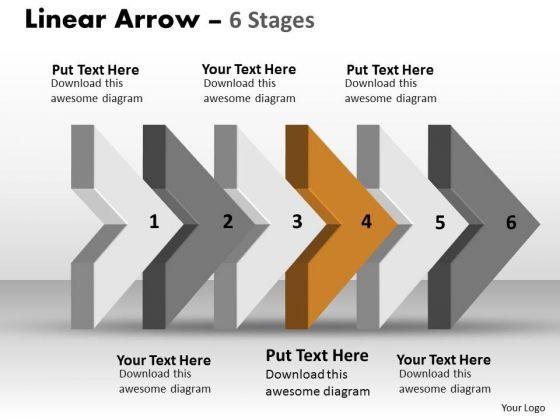 Linear Arrow – 6 Stages

Put Text Here
Download this awesome diagram

Your Text Here
Download this awesome diagram

Put Text Here
Download this awesome diagram

1 2 3 4 5 6

Your Text Here
Download this awesome diagram

Put Text Here
Download this awesome diagram

Your Text Here
Download this awesome diagram

Your Logo