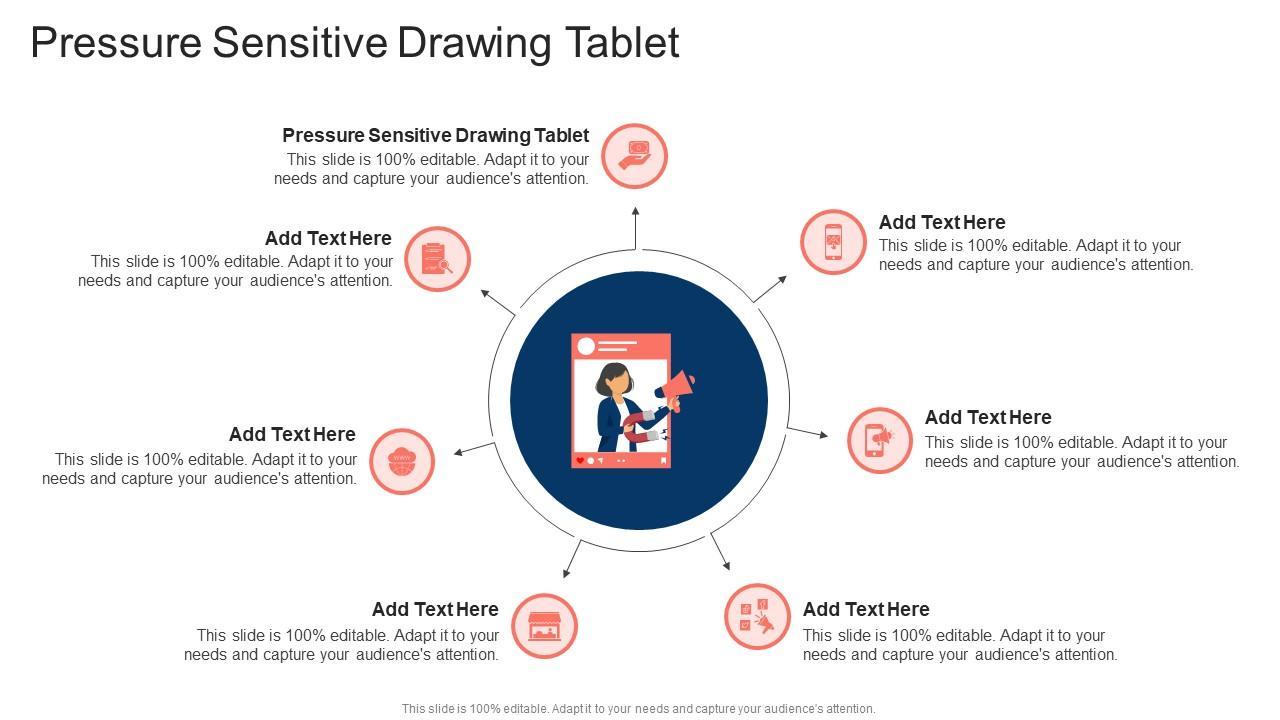 Pressure Sensitive Drawing Tablet

Pressure Sensitive Drawing Tablet
This slide is 100% editable. Adapt it to your needs and capture your audience's attention.

Add Text Here
This slide is 100% editable. Adapt it to your needs and capture your audience's attention.

Add Text Here
This slide is 100% editable. Adapt it to your needs and capture your audience's attention.

Add Text Here
This slide is 100% editable. Adapt it to your needs and capture your audience's attention.

Add Text Here
This slide is 100% editable. Adapt it to your needs and capture your audience's attention.

Add Text Here
This slide is 100% editable. Adapt it to your needs and capture your audience's attention.

Add Text Here
This slide is 100% editable. Adapt it to your needs and capture your audience's attention.

This slide is 100% editable. Adapt it to your needs and capture your audience's attention.