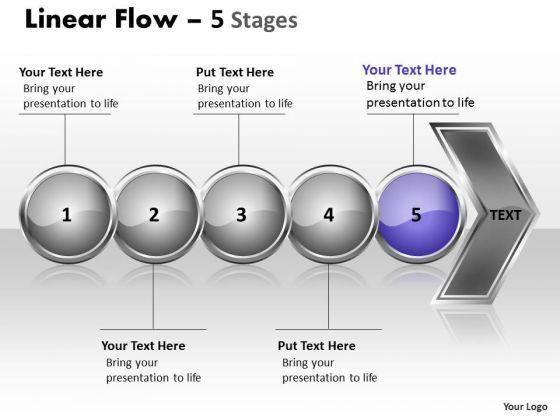 Linear Flow – 5 Stages

Your Text Here
Bring your presentation to life

Put Text Here
Bring your presentation to life

Your Text Here
Bring your presentation to life

1

2

3

4

5

TEXT

Your Text Here
Bring your presentation to life

Put Text Here
Bring your presentation to life

Your Logo