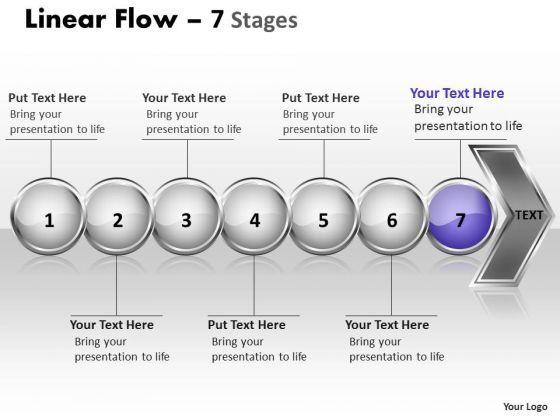 Linear Flow – 7 Stages

Put Text Here
Bring your presentation to life

Your Text Here
Bring your presentation to life

Put Text Here
Bring your presentation to life

Your Text Here
Bring your presentation to life

1 2 3 4 5 6 7

TEXT

Your Text Here
Bring your presentation to life

Put Text Here
Bring your presentation to life

Your Text Here
Bring your presentation to life

Your Logo