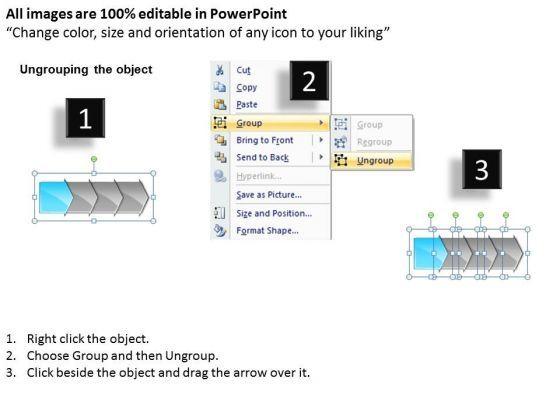 All images are 100% editable in PowerPoint
“Change color, size and orientation of any icon to your liking”

Ungrouping the object

1

2

Cut
Copy
Paste
Group
Bring to Front
Send to Back
Hyperlink...
Save as Picture...
Size and Position...
Format Shape...

Group
Regroup
Ungroup

3

1. Right click the object.
2. Choose Group and then Ungroup.
3. Click beside the object and drag the arrow over it.