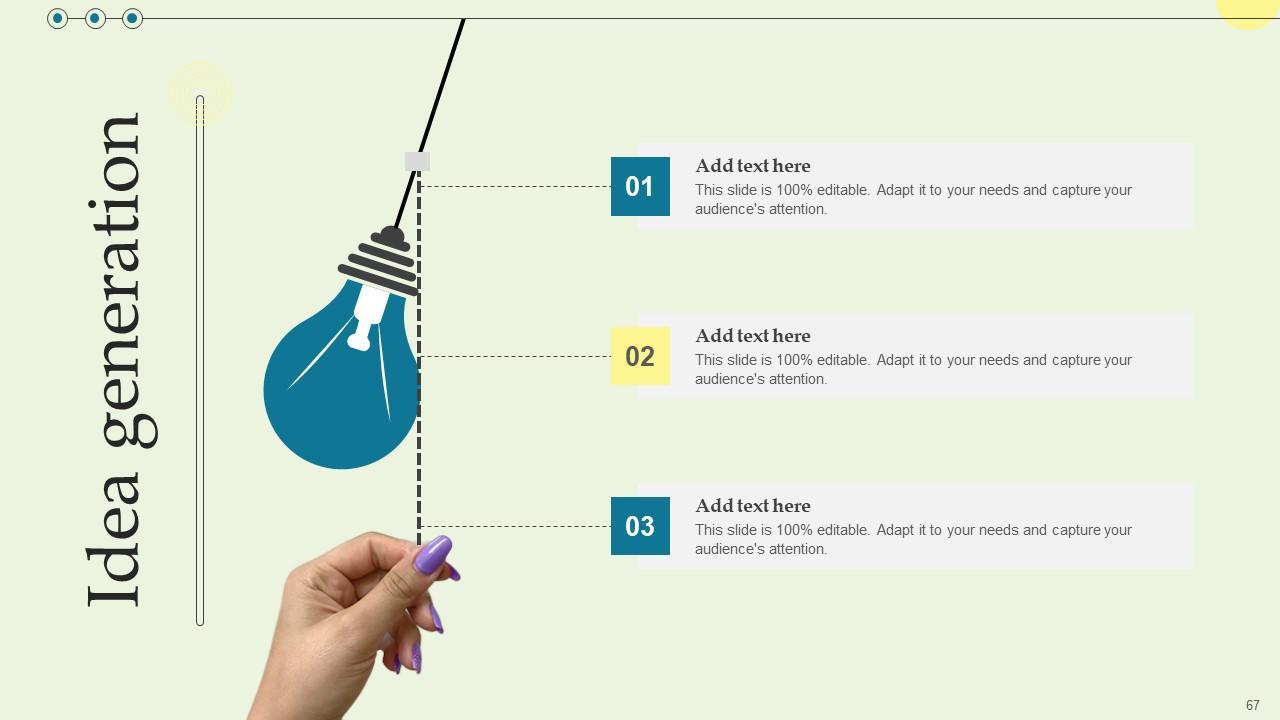 Idea generation

01
Add text here
This slide is 100% editable. Adapt it to your needs and capture your audience's attention.

02
Add text here
This slide is 100% editable. Adapt it to your needs and capture your audience's attention.

03
Add text here
This slide is 100% editable. Adapt it to your needs and capture your audience's attention.

67