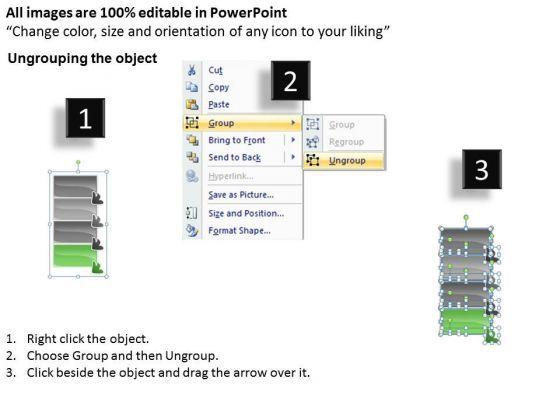 All images are 100% editable in PowerPoint
“Change color, size and orientation of any icon to your liking”

Ungrouping the object

1

Cut
Copy
Paste
Group
Bring to Front
Send to Back
Hyperlink...
Save as Picture...
Size and Position...
Format Shape...

2

Group
Regroup
Ungroup

3

1. Right click the object.
2. Choose Group and then Ungroup.
3. Click beside the object and drag the arrow over it.