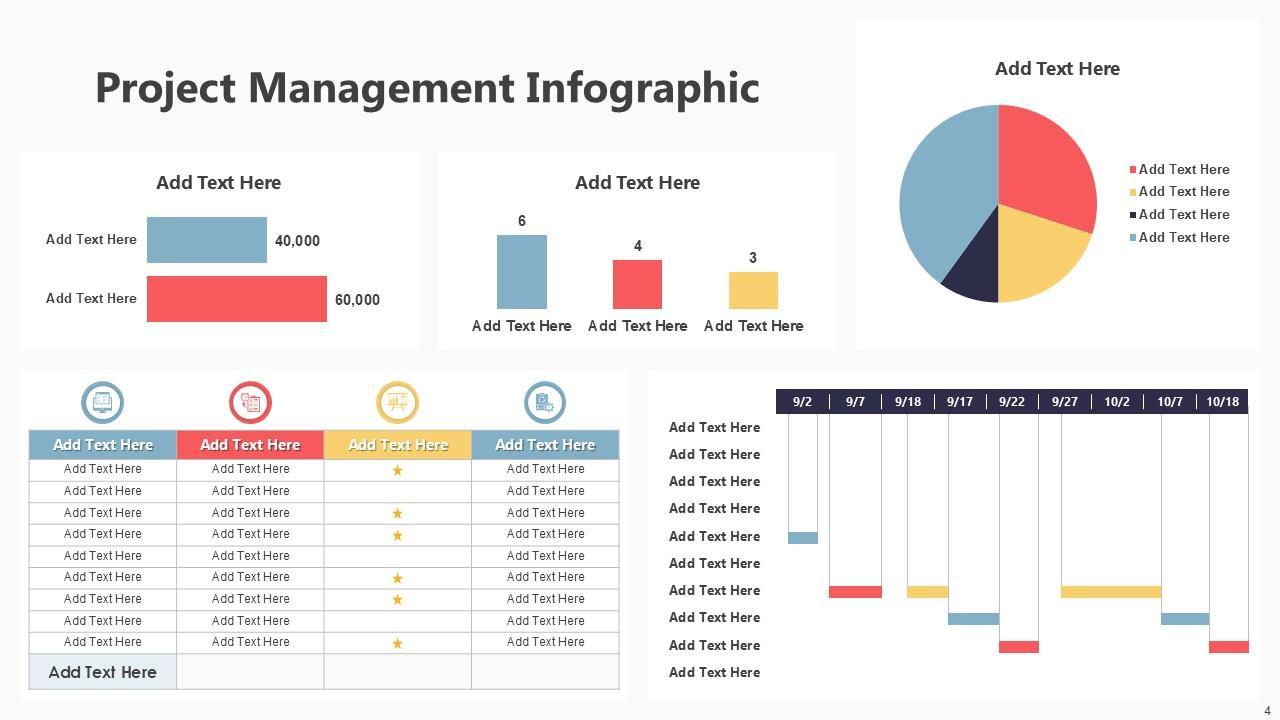 Project Management Infographic

Add Text Here

Add Text Here 40,000

Add Text Here 60,000

Add Text Here

6 4 3

Add Text Here Add Text Here Add Text Here

Add Text Here

Add Text Here
Add Text Here
Add Text Here
Add Text Here

| Add Text Here | Add Text Here | Add Text Here | Add Text Here |
|---|---|---|---|
| Add Text Here | Add Text Here | ★ | Add Text Here |
| Add Text Here | Add Text Here | | Add Text Here |
| Add Text Here | Add Text Here | ★ | Add Text Here |
| Add Text Here | Add Text Here | ★ | Add Text Here |
| Add Text Here | Add Text Here | | Add Text Here |
| Add Text Here | Add Text Here | ★ | Add Text Here |
| Add Text Here | Add Text Here | ★ | Add Text Here |
| Add Text Here | Add Text Here | | Add Text Here |
| Add Text Here | Add Text Here | ★ | Add Text Here |
| Add Text Here | | | |

9/2 9/7 9/18 9/17 9/22 9/27 10/2 10/7 10/18

Add Text Here
Add Text Here
Add Text Here
Add Text Here
Add Text Here
Add Text Here
Add Text Here
Add Text Here
Add Text Here
Add Text Here

4