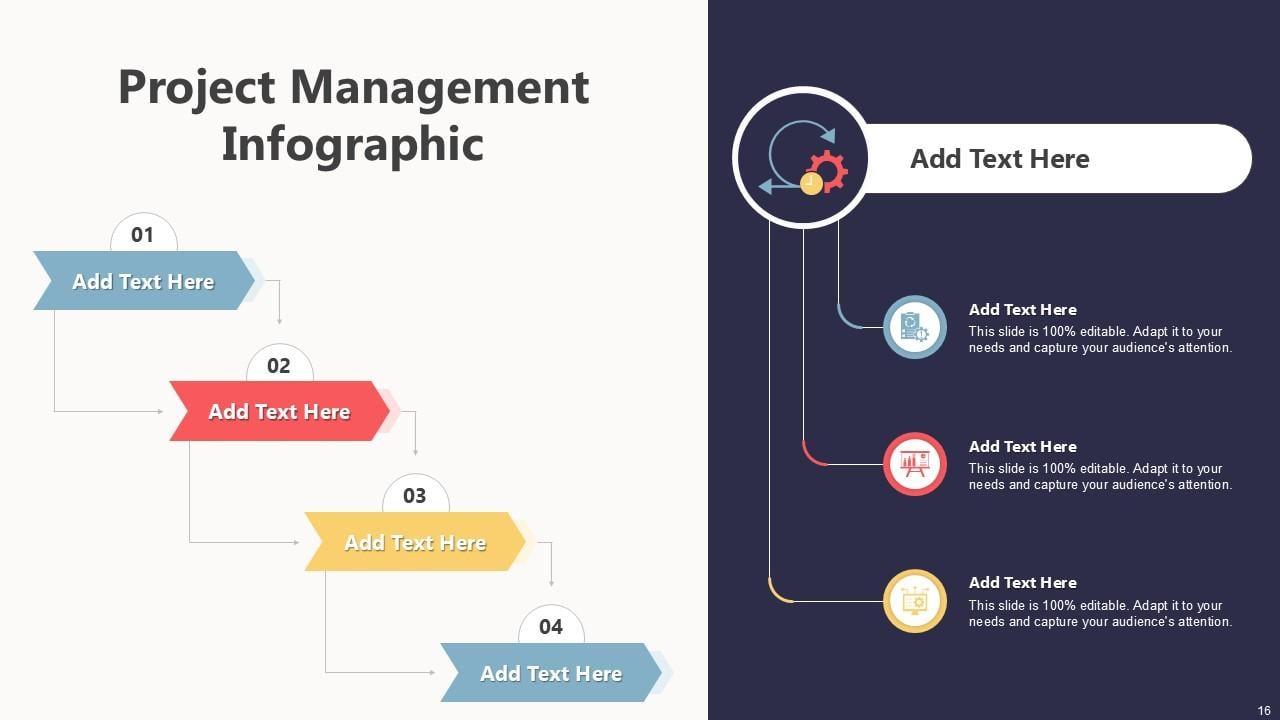 Project Management Infographic

01
Add Text Here

02
Add Text Here

03
Add Text Here

04
Add Text Here

Add Text Here

Add Text Here
This slide is 100% editable. Adapt it to your needs and capture your audience's attention.

Add Text Here
This slide is 100% editable. Adapt it to your needs and capture your audience's attention.

Add Text Here
This slide is 100% editable. Adapt it to your needs and capture your audience's attention.

16