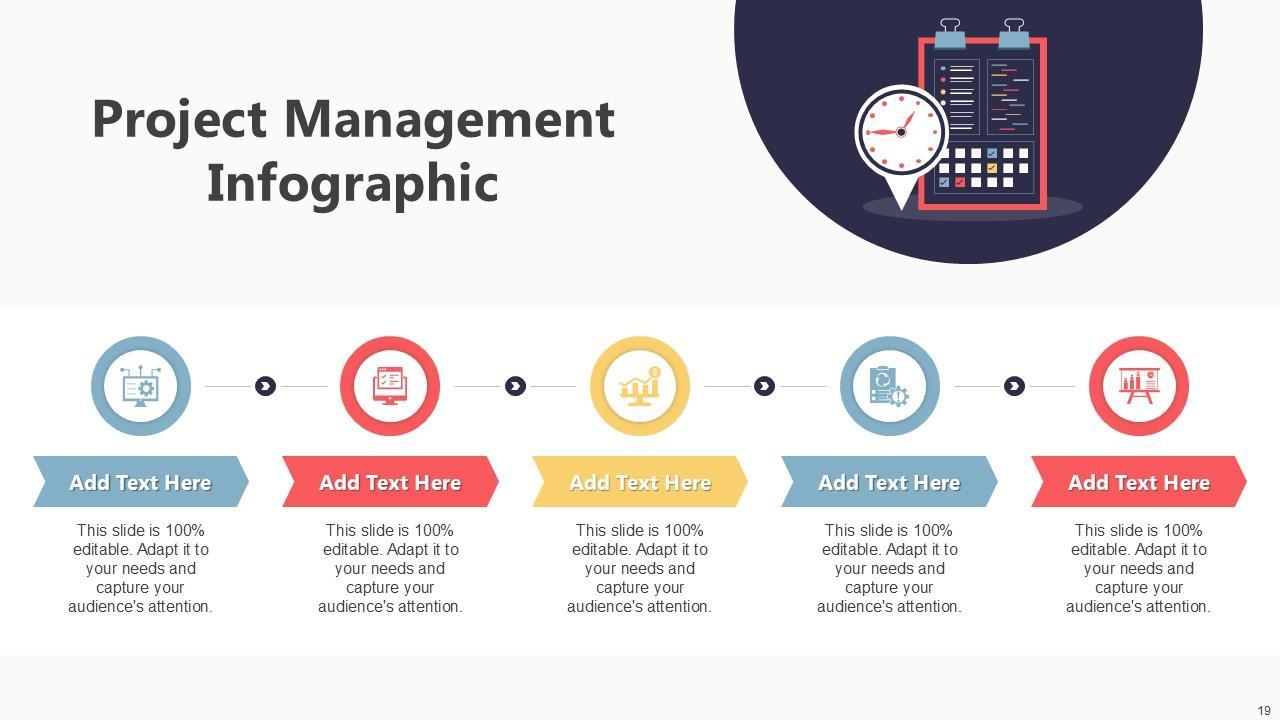 Project Management Infographic

Add Text Here

This slide is 100% editable. Adapt it to your needs and capture your audience's attention.

Add Text Here

This slide is 100% editable. Adapt it to your needs and capture your audience's attention.

Add Text Here

This slide is 100% editable. Adapt it to your needs and capture your audience's attention.

Add Text Here

This slide is 100% editable. Adapt it to your needs and capture your audience's attention.

Add Text Here

This slide is 100% editable. Adapt it to your needs and capture your audience's attention.

19