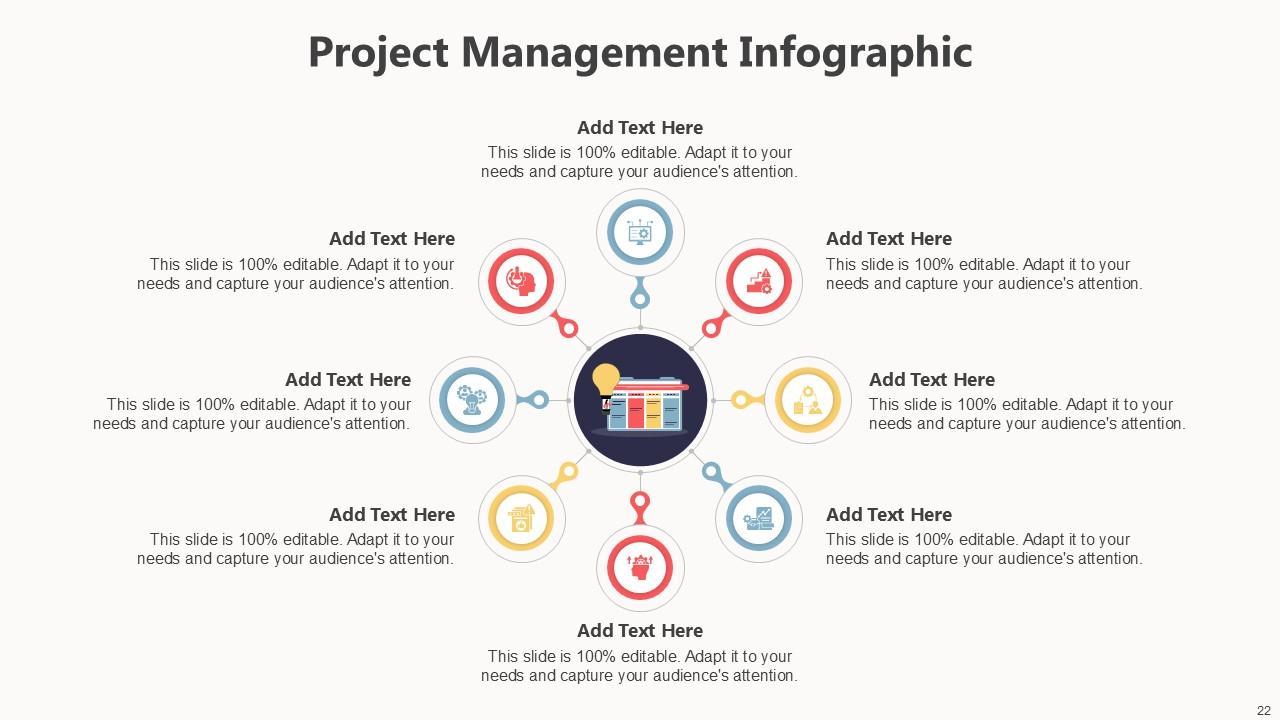 Project Management Infographic

Add Text Here
This slide is 100% editable. Adapt it to your needs and capture your audience's attention.

Add Text Here
This slide is 100% editable. Adapt it to your needs and capture your audience's attention.

Add Text Here
This slide is 100% editable. Adapt it to your needs and capture your audience's attention.

Add Text Here
This slide is 100% editable. Adapt it to your needs and capture your audience's attention.

Add Text Here
This slide is 100% editable. Adapt it to your needs and capture your audience's attention.

Add Text Here
This slide is 100% editable. Adapt it to your needs and capture your audience's attention.

Add Text Here
This slide is 100% editable. Adapt it to your needs and capture your audience's attention.

Add Text Here
This slide is 100% editable. Adapt it to your needs and capture your audience's attention.

22