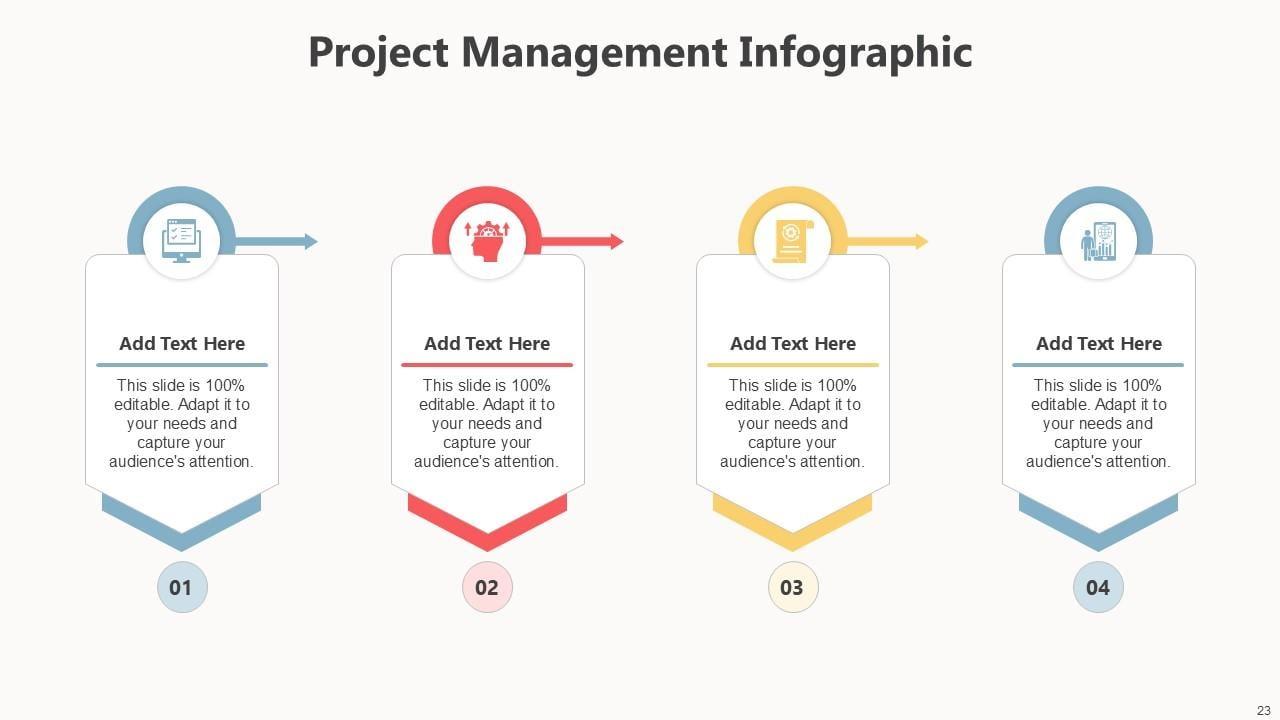 Project Management Infographic

Add Text Here

This slide is 100% editable. Adapt it to your needs and capture your audience's attention.

01

Add Text Here

This slide is 100% editable. Adapt it to your needs and capture your audience's attention.

02

Add Text Here

This slide is 100% editable. Adapt it to your needs and capture your audience's attention.

03

Add Text Here

This slide is 100% editable. Adapt it to your needs and capture your audience's attention.

04

23