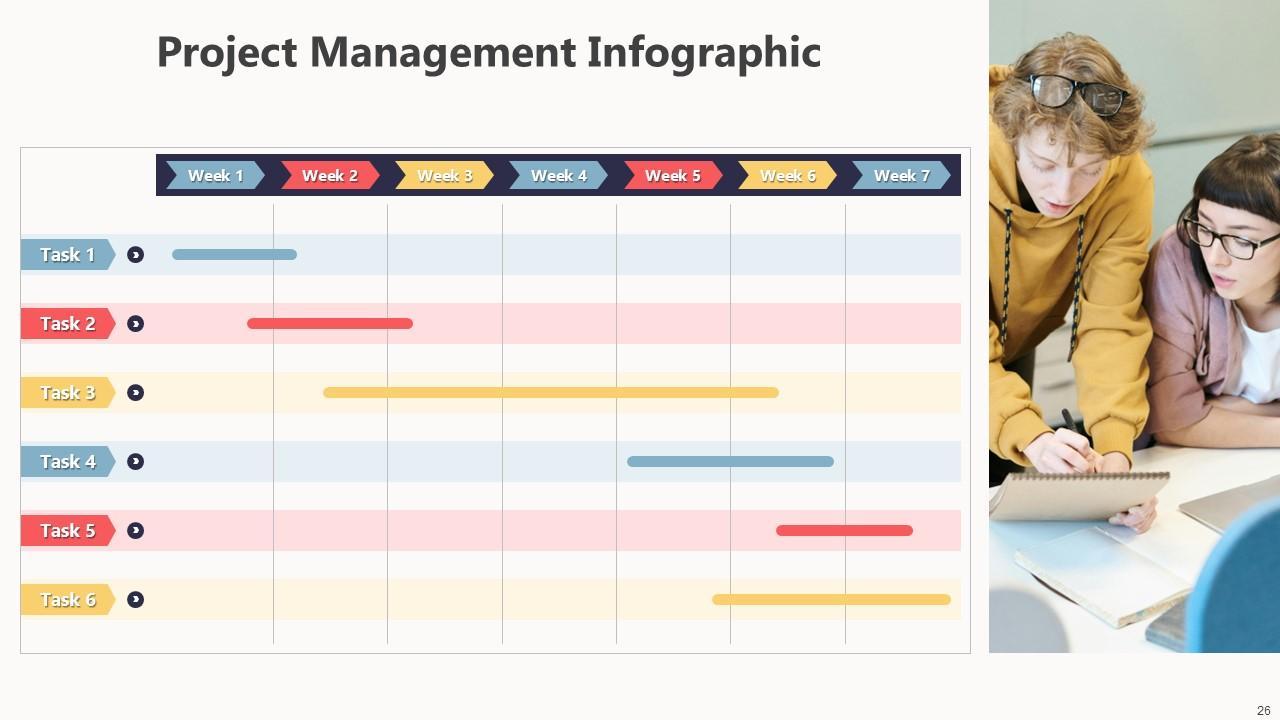 Project Management Infographic

Week 1 Week 2 Week 3 Week 4 Week 5 Week 6 Week 7

Task 1

Task 2

Task 3

Task 4

Task 5

Task 6

26