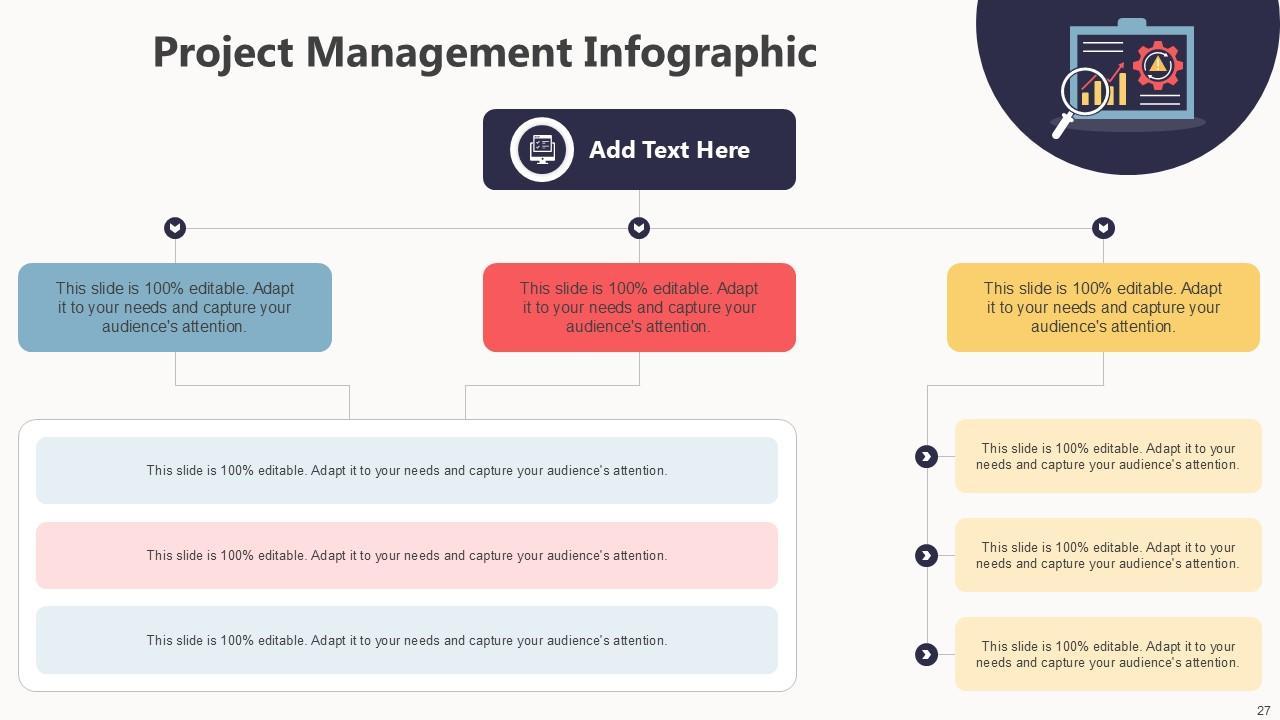 Project Management Infographic

Add Text Here

This slide is 100% editable. Adapt it to your needs and capture your audience's attention.

This slide is 100% editable. Adapt it to your needs and capture your audience's attention.

This slide is 100% editable. Adapt it to your needs and capture your audience's attention.

This slide is 100% editable. Adapt it to your needs and capture your audience's attention.

This slide is 100% editable. Adapt it to your needs and capture your audience's attention.

This slide is 100% editable. Adapt it to your needs and capture your audience's attention.

This slide is 100% editable. Adapt it to your needs and capture your audience's attention.

This slide is 100% editable. Adapt it to your needs and capture your audience's attention.

This slide is 100% editable. Adapt it to your needs and capture your audience's attention.

27