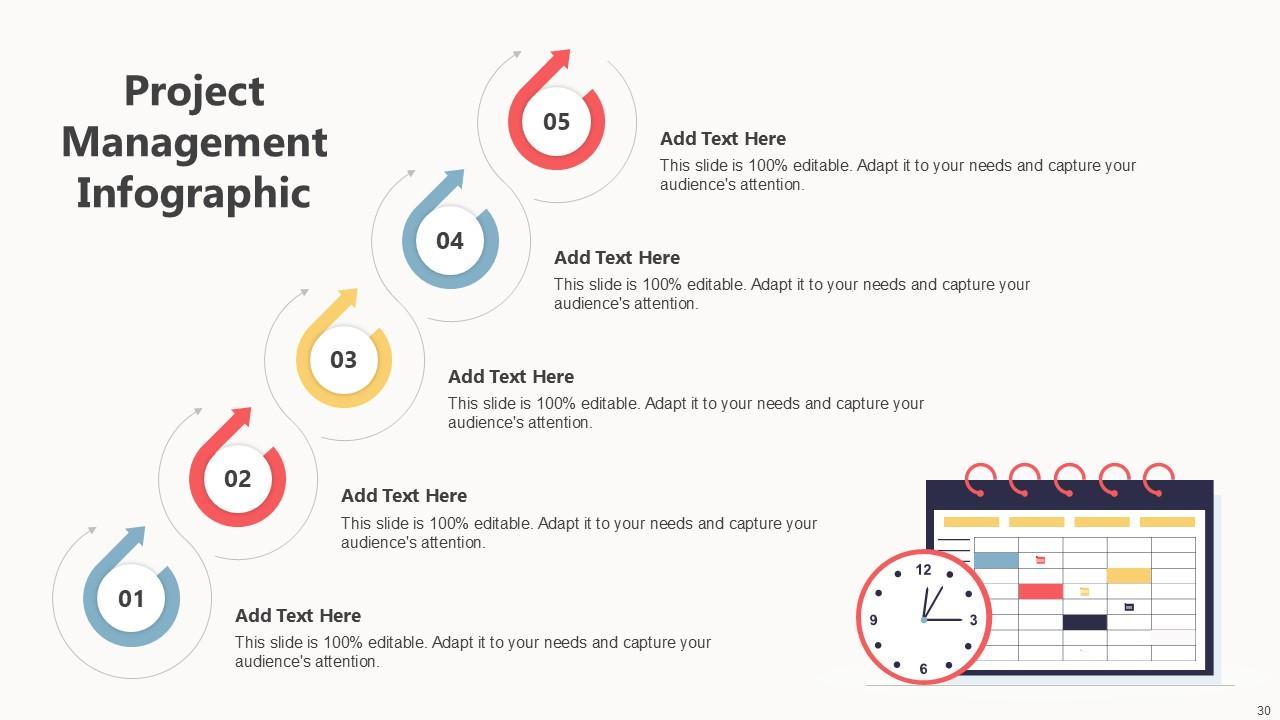 Project Management Infographic

05

Add Text Here

This slide is 100% editable. Adapt it to your needs and capture your audience's attention.

04

Add Text Here

This slide is 100% editable. Adapt it to your needs and capture your audience's attention.

03

Add Text Here

This slide is 100% editable. Adapt it to your needs and capture your audience's attention.

02

Add Text Here

This slide is 100% editable. Adapt it to your needs and capture your audience's attention.

01

Add Text Here

This slide is 100% editable. Adapt it to your needs and capture your audience's attention.

12
3
6
9

30