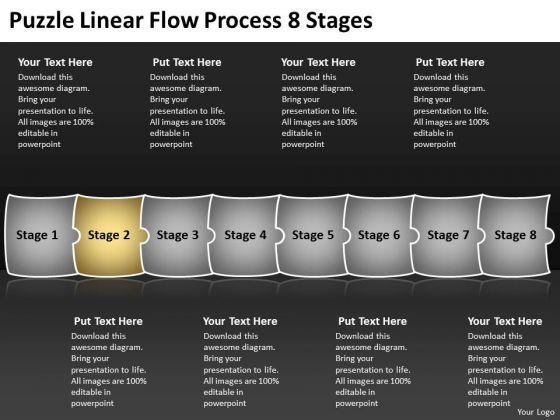 Puzzle Linear Flow Process 8 Stages

Your Text Here
Download this awesome diagram. Bring your presentation to life. All images are 100% editable in powerpoint

Put Text Here
Download this awesome diagram. Bring your presentation to life. All images are 100% editable in powerpoint

Your Text Here
Download this awesome diagram. Bring your presentation to life. All images are 100% editable in powerpoint

Put Text Here
Download this awesome diagram. Bring your presentation to life. All images are 100% editable in powerpoint

Stage 1 Stage 2 Stage 3 Stage 4 Stage 5 Stage 6 Stage 7 Stage 8

Put Text Here
Download this awesome diagram. Bring your presentation to life. All images are 100% editable in powerpoint

Your Text Here
Download this awesome diagram. Bring your presentation to life. All images are 100% editable in powerpoint

Put Text Here
Download this awesome diagram. Bring your presentation to life. All images are 100% editable in powerpoint

Your Text Here
Download this awesome diagram. Bring your presentation to life. All images are 100% editable in powerpoint

Your Logo