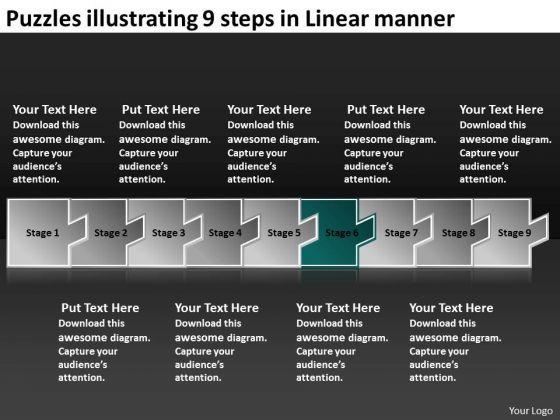 Puzzles illustrating 9 steps in Linear manner

Your Text Here
Download this awesome diagram. Capture your audience's attention.

Put Text Here
Download this awesome diagram. Capture your audience's attention.

Your Text Here
Download this awesome diagram. Capture your audience's attention.

Put Text Here
Download this awesome diagram. Capture your audience's attention.

Your Text Here
Download this awesome diagram. Capture your audience's attention.

Stage 1
Stage 2
Stage 3
Stage 4
Stage 5
Stage 6
Stage 7
Stage 8
Stage 9

Put Text Here
Download this awesome diagram. Capture your audience's attention.

Your Text Here
Download this awesome diagram. Capture your audience's attention.

Your Text Here
Download this awesome diagram. Capture your audience's attention.

Your Text Here
Download this awesome diagram. Capture your audience's attention.

Your Logo