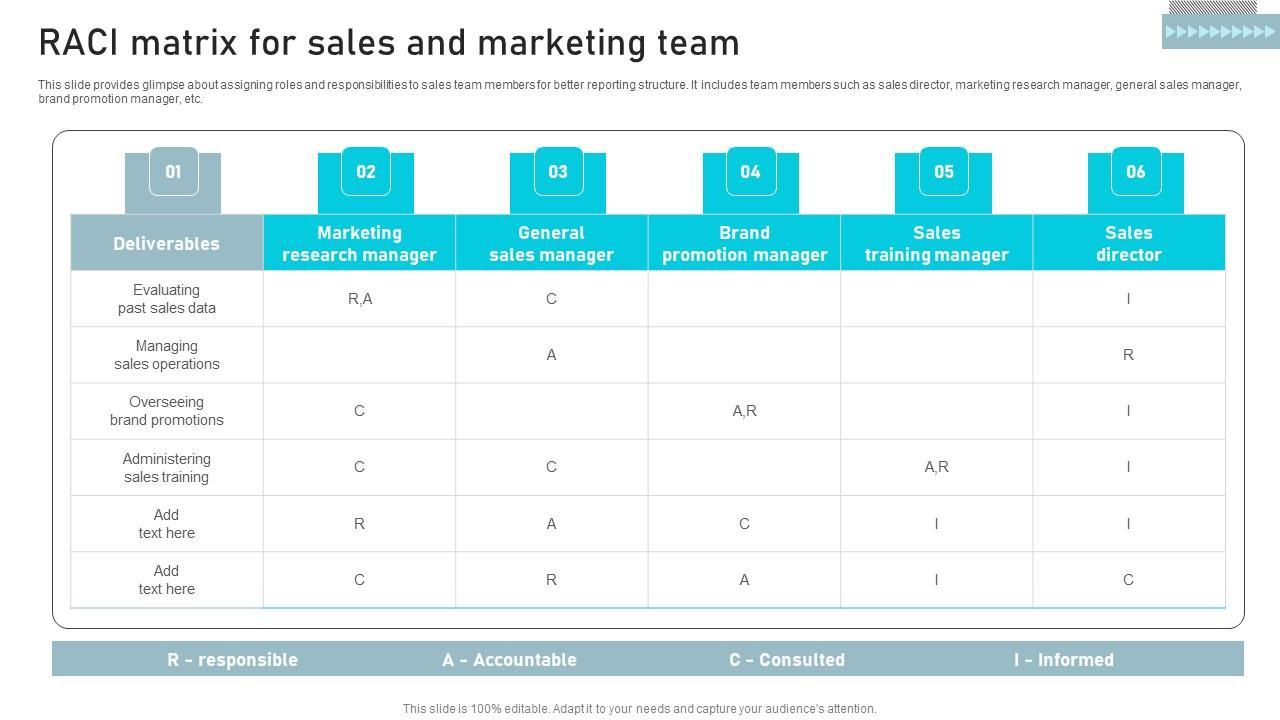 RACI matrix for sales and marketing team

This slide provides glimpse about assigning roles and responsibilities to sales team members for better reporting structure. It includes team members such as sales director, marketing research manager, general sales manager, brand promotion manager, etc.

| 01 | 02 | 03 | 04 | 05 | 06 |
|---|---|---|---|---|---|
| Deliverables | Marketing research manager | General sales manager | Brand promotion manager | Sales training manager | Sales director |
| Evaluating past sales data | R,A | C | | | I |
| Managing sales operations | | A | | | R |
| Overseeing brand promotions | C | | A,R | | I |
| Administering sales training | C | C | | A,R | I |
| Add text here | R | A | C | I | I |
| Add text here | C | R | A | I | C |

R - responsible A - Accountable C - Consulted I - Informed

This slide is 100% editable. Adapt it to your needs and capture your audience's attention.