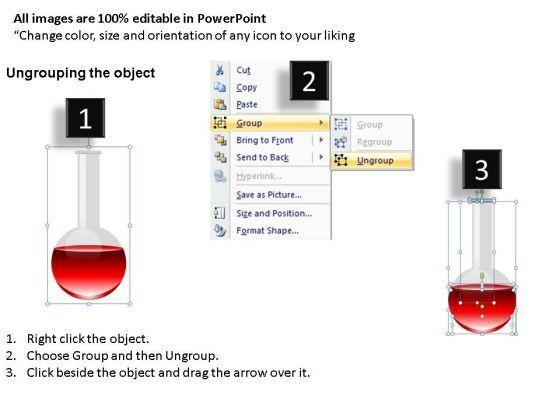 All images are 100% editable in PowerPoint
“Change color, size and orientation of any icon to your liking

Ungrouping the object

1

2

Cut
Copy
Paste
Group
Bring to Front
Send to Back
Hyperlink...
Save as Picture...
Size and Position...
Format Shape...

Group
Regroup
Ungroup

3

1. Right click the object.
2. Choose Group and then Ungroup.
3. Click beside the object and drag the arrow over it.