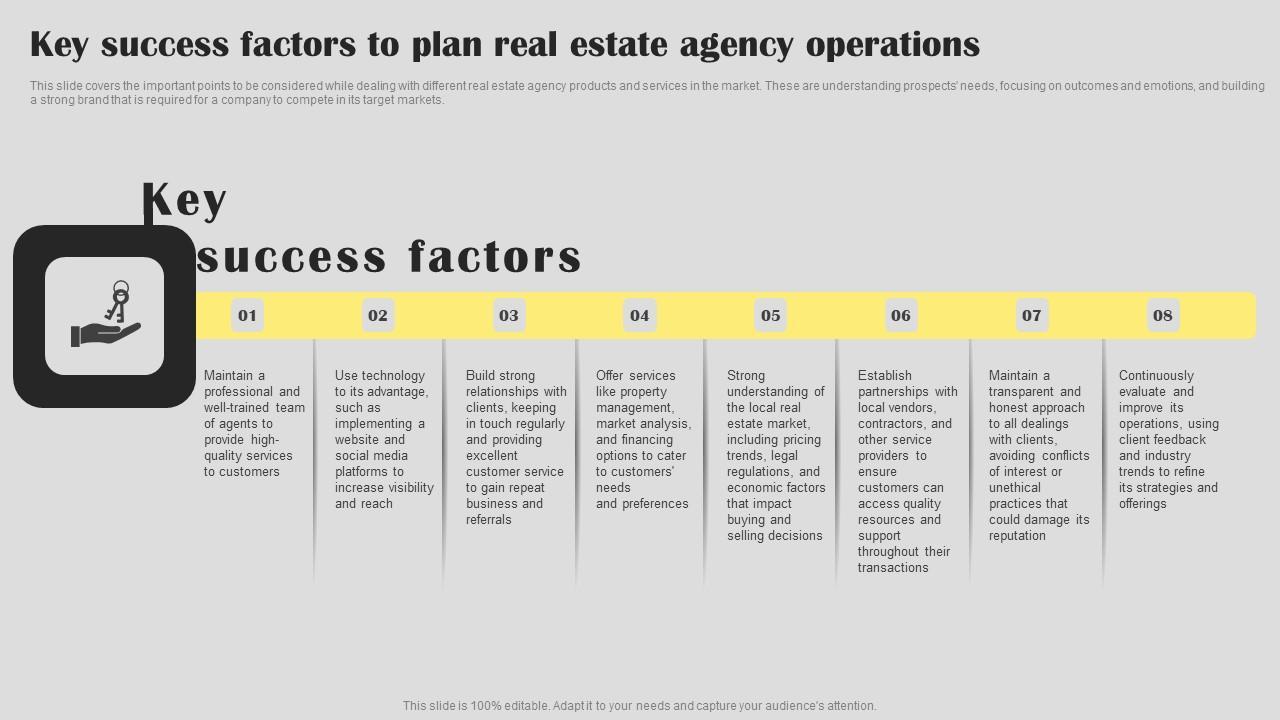 Key success factors to plan real estate agency operations

This slide covers the important points to be considered while dealing with different real estate agency products and services in the market. These are understanding prospects' needs, focusing on outcomes and emotions, and building a strong brand that is required for a company to compete in its target markets.

Key success factors

01

Maintain a professional and well-trained team of agents to provide high-quality services to customers

02

Use technology to its advantage, such as implementing a website and social media platforms to increase visibility and reach

03

Build strong relationships with clients, keeping in touch regularly and providing excellent customer service to gain repeat business and referrals

04

Offer services like property management, market analysis, and financing options to cater to customers' needs and preferences

05

Strong understanding of the local real estate market, including pricing trends, legal regulations, and economic factors that impact buying and selling decisions

06

Establish partnerships with local vendors, contractors, and other service providers to ensure customers can access quality resources and support throughout their transactions

07

Maintain a transparent and honest approach to all dealings with clients, avoiding conflicts of interest or unethical practices that could damage its reputation

08

Continuously evaluate and improve its operations, using client feedback and industry trends to refine its strategies and offerings

This slide is 100% editable. Adapt it to your needs and capture your audience's attention.