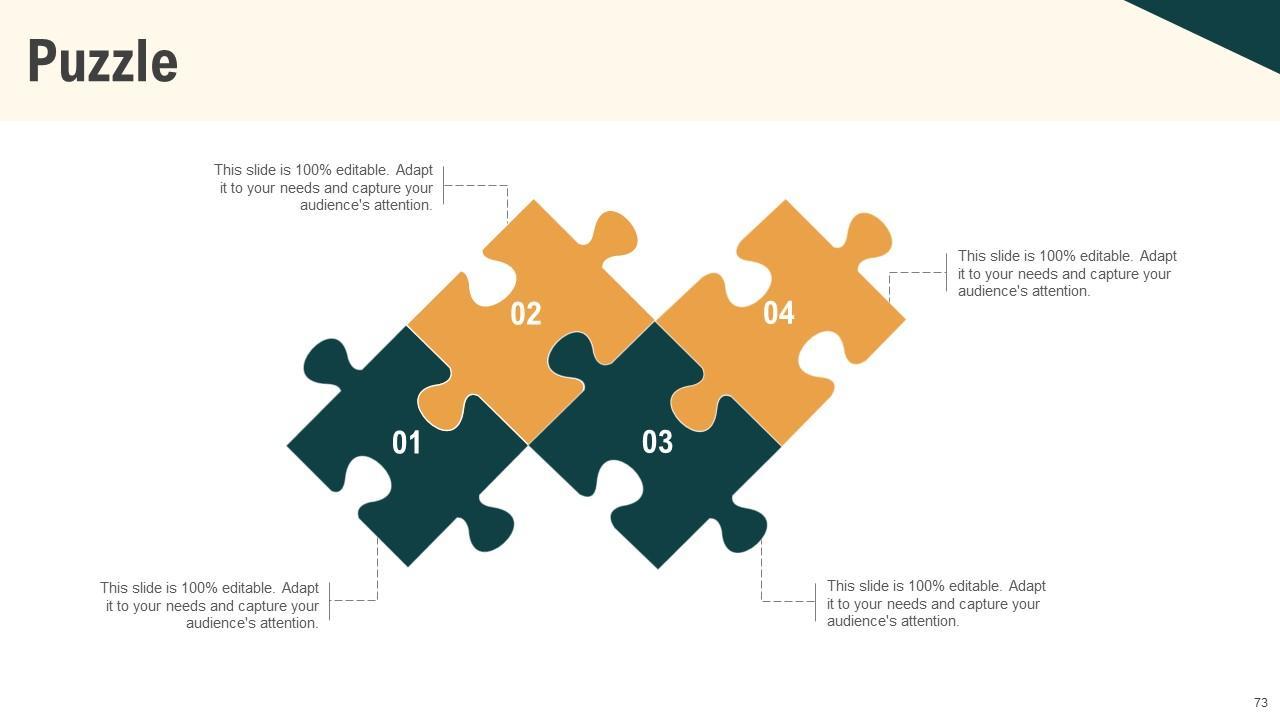 Puzzle

This slide is 100% editable. Adapt it to your needs and capture your audience's attention.

02

04

This slide is 100% editable. Adapt it to your needs and capture your audience's attention.

01

03

This slide is 100% editable. Adapt it to your needs and capture your audience's attention.

This slide is 100% editable. Adapt it to your needs and capture your audience's attention.

73